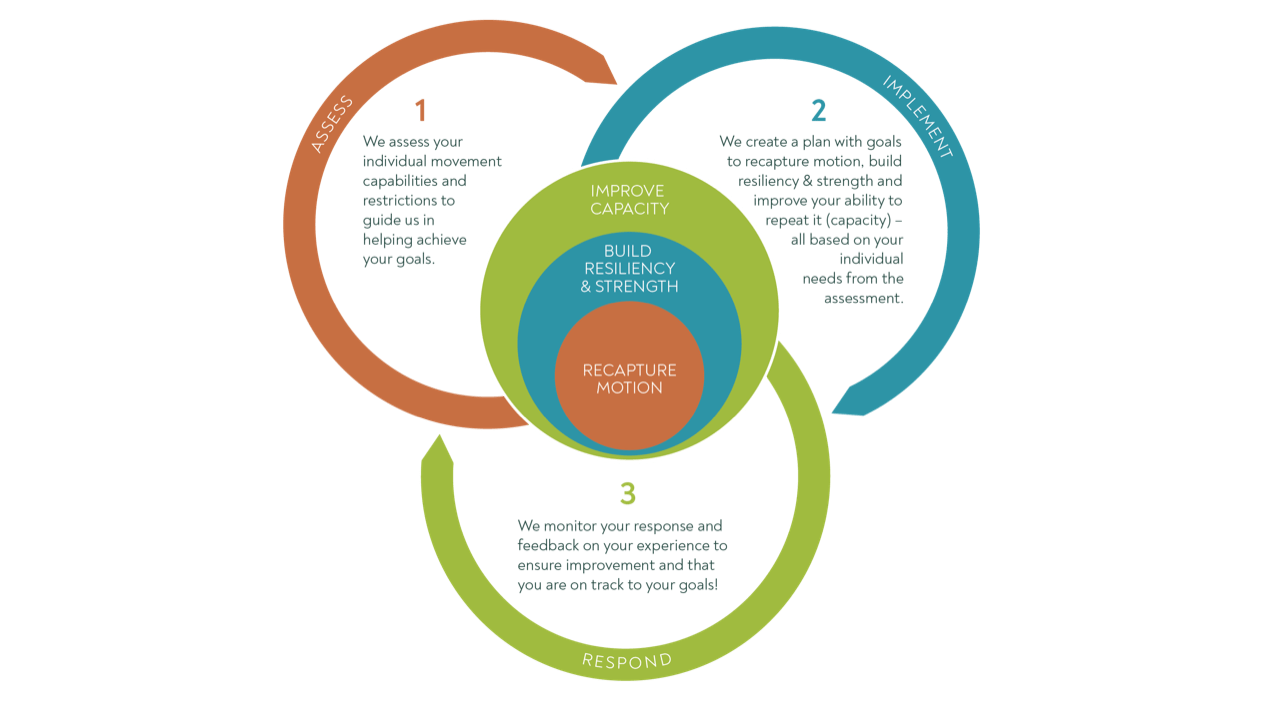 ASSESS

1

We assess your individual movement capabilities and restrictions to guide us in helping achieve your goals.

IMPLEMENT

2

We create a plan with goals to recapture motion, build resiliency & strength and improve your ability to repeat it (capacity) – all based on your individual needs from the assessment.

IMPROVE CAPACITY

BUILD RESILIENCY & STRENGTH

RECAPTURE MOTION

3

We monitor your response and feedback on your experience to ensure improvement and that you are on track to your goals!

RESPOND